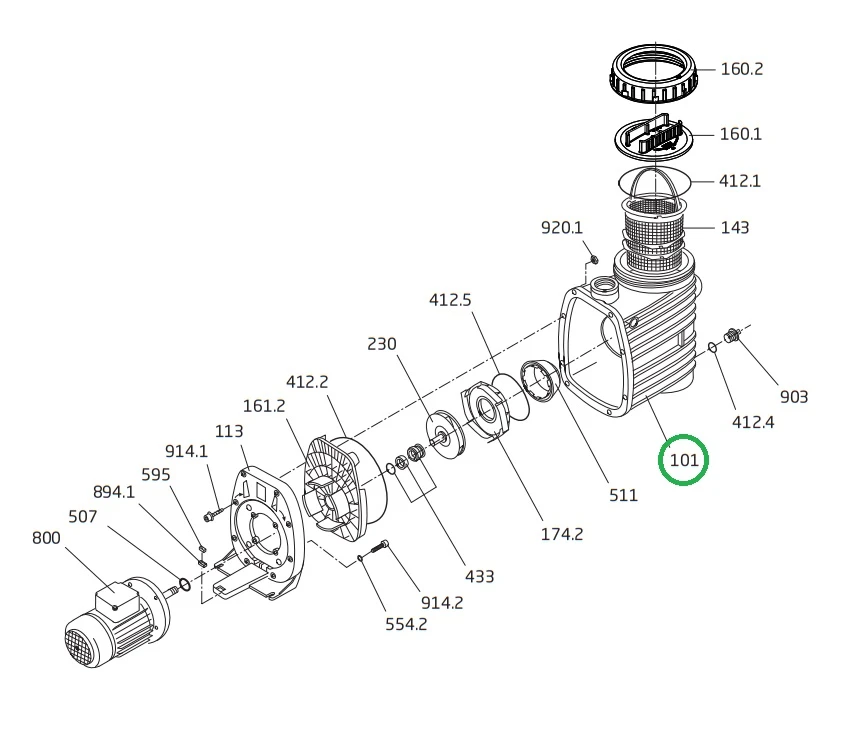 160.2
160.1
412.1
143
920.1
412.5
230
412.2
161.2
113
914.1
595
894.1
507
800
903
412.4
101
511
174.2
433
914.2
554.2